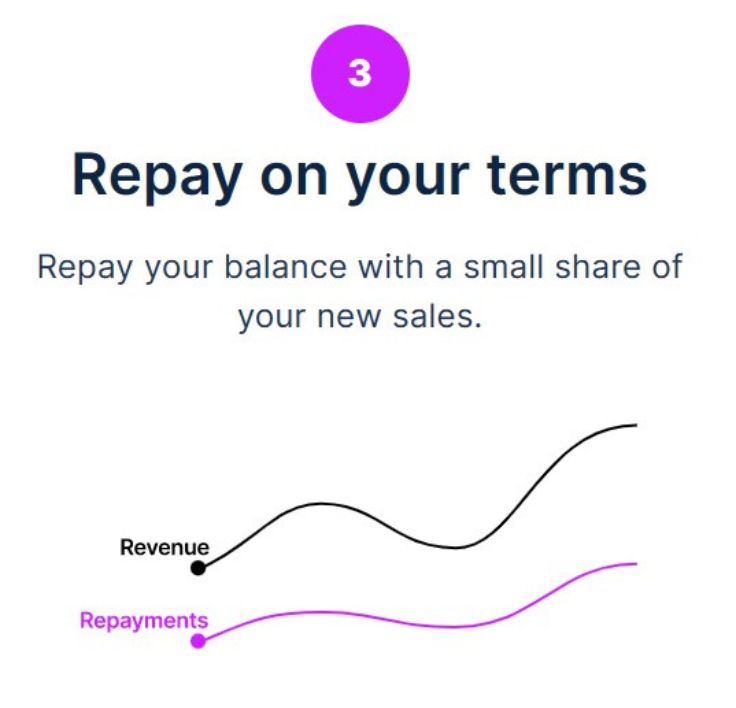 3

Repay on your terms

Repay your balance with a small share of your new sales.

Revenue

Repayments